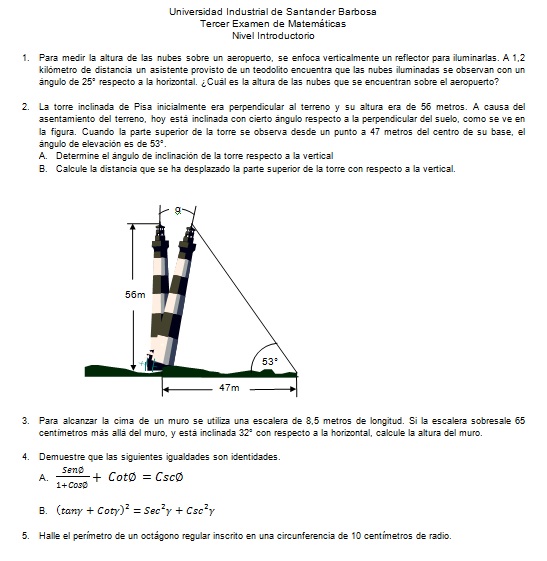 Universidad Industrial de Santander Barbosa
Tercer Examen de Matemáticas
Nivel Introductorio

1. Para medir la altura de las nubes sobre un aeropuerto, se enfoca verticalmente un reflector para iluminarlas. A 1,2 kilómetro de distancia un asistente provisto de un teodolito encuentra que las nubes iluminadas se observan con un ángulo de 25° respecto a la horizontal. ¿Cuál es la altura de las nubes que se encuentran sobre el aeropuerto?

2. La torre inclinada de Pisa inicialmente era perpendicular al terreno y su altura era de 56 metros. A causa del asentamiento del terreno, hoy está inclinada con cierto ángulo respecto a la perpendicular del suelo, como se ve en la figura. Cuando la parte superior de la torre se observa desde un punto a 47 metros del centro de su base, el ángulo de elevación es de 53°.
A. Determine el ángulo de inclinación de la torre respecto a la vertical
B. Calcule la distancia que se ha desplazado la parte superior de la torre con respecto a la vertical.

α
56m
53°
47m

3. Para alcanzar la cima de un muro se utiliza una escalera de 8,5 metros de longitud. Si la escalera sobresale 65 centímetros más allá del muro, y está inclinada 32° con respecto a la horizontal, calcule la altura del muro.

4. Demuestre que las siguientes igualdades son identidades.
A. $\frac{Sen\emptyset}{1+Cos\emptyset} + Cot\emptyset = Csc\emptyset$

B. $(tan\gamma + Cot\gamma)^2 = Sec^2\gamma + Csc^2\gamma$

5. Halle el perímetro de un octágono regular inscrito en una circunferencia de 10 centímetros de radio.